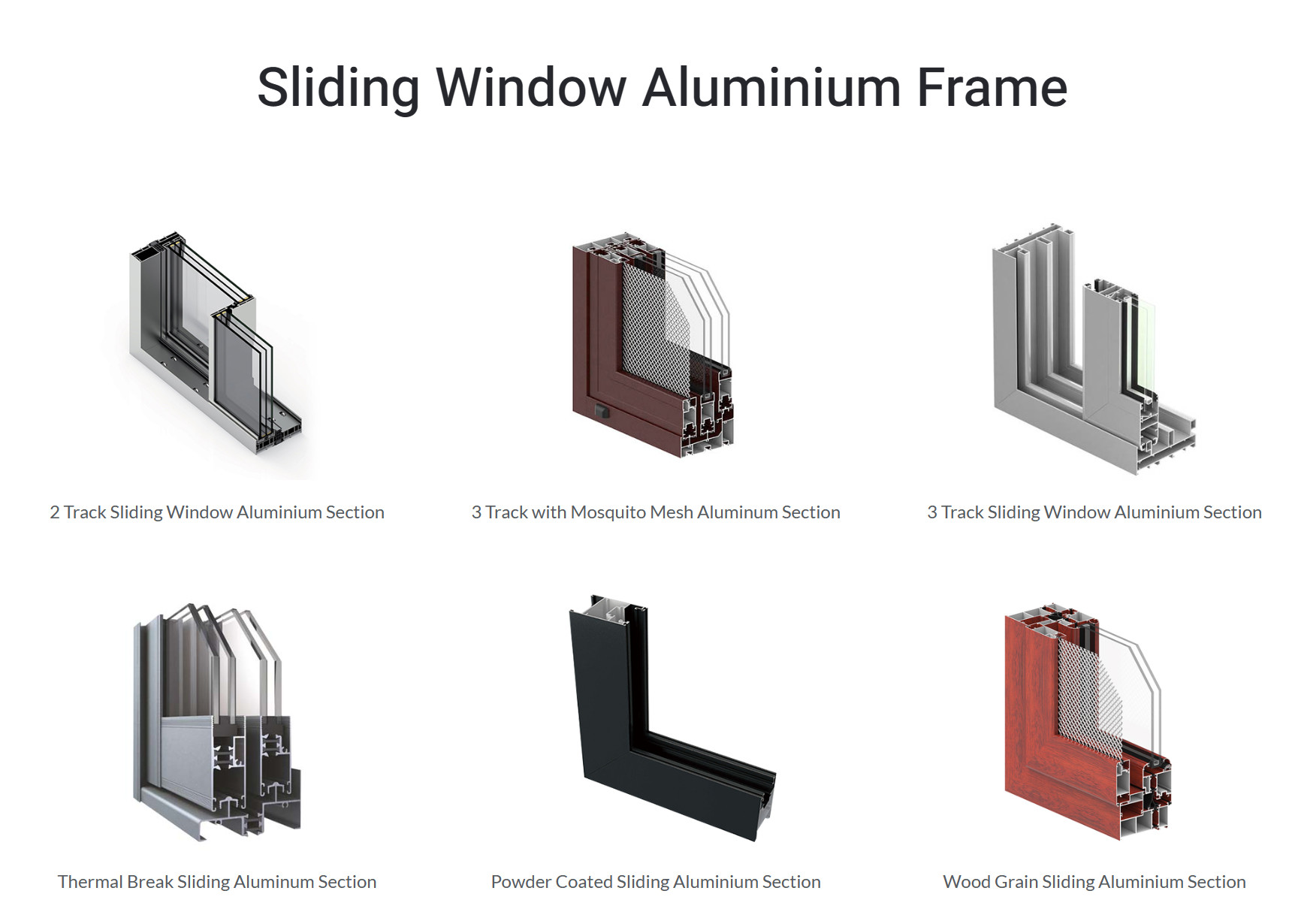 Sliding Window Aluminium Frame

2 Track Sliding Window Aluminium Section

3 Track with Mosquito Mesh Aluminum Section

3 Track Sliding Window Aluminium Section

Thermal Break Sliding Aluminum Section

Powder Coated Sliding Aluminium Section

Wood Grain Sliding Aluminium Section