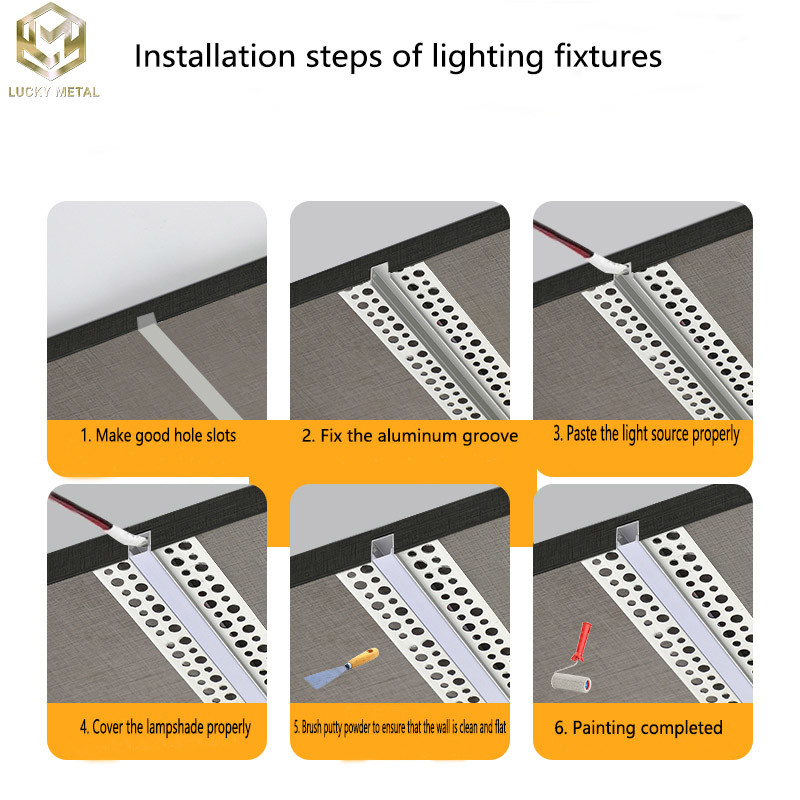 LUCKY METAL

Installation steps of lighting fixtures

1. Make good hole slots

2. Fix the aluminum groove

3. Paste the light source properly

4. Cover the lampshade properly

5. Brush putty powder to ensure that the wall is clean and flat

6. Painting completed