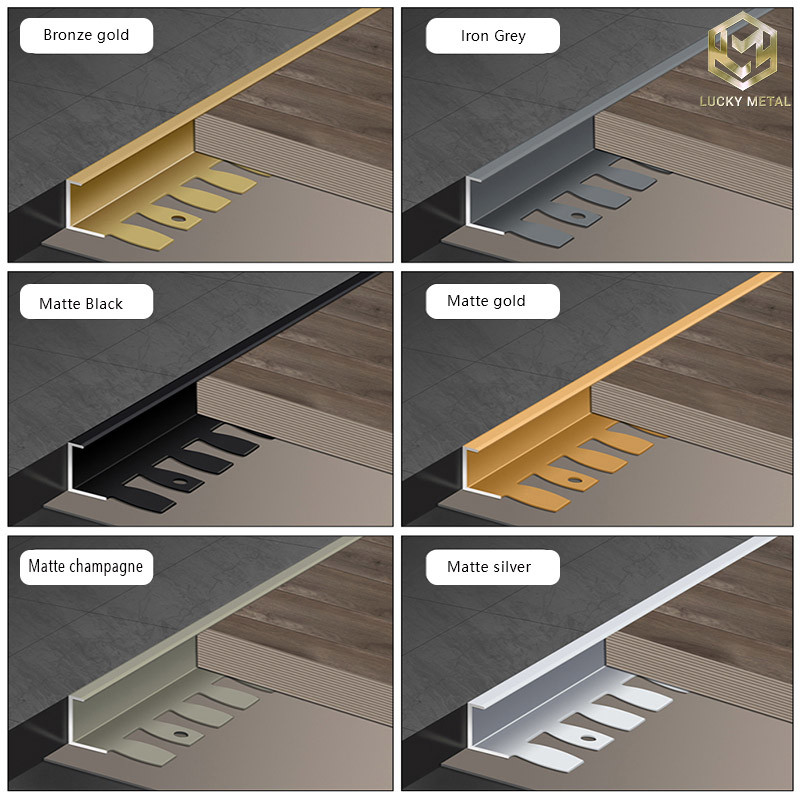 Bronze gold

Iron Grey

LUCKY METAL

Matte Black

Matte gold

Matte champagne

Matte silver