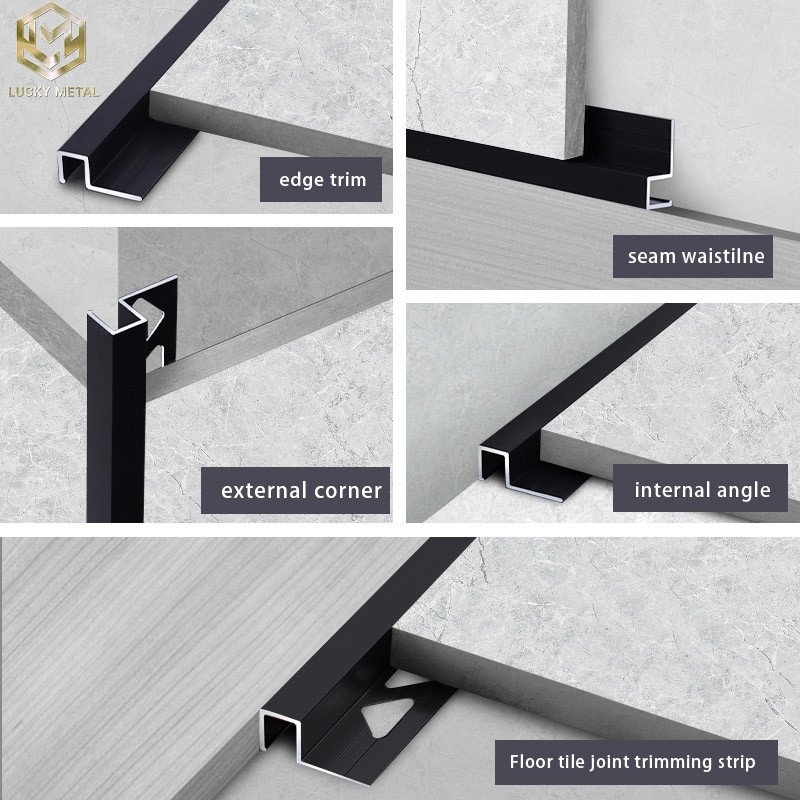 LUCKY METAL

edge trim

seam waistilne

external corner

internal angle

Floor tile joint trimming strip