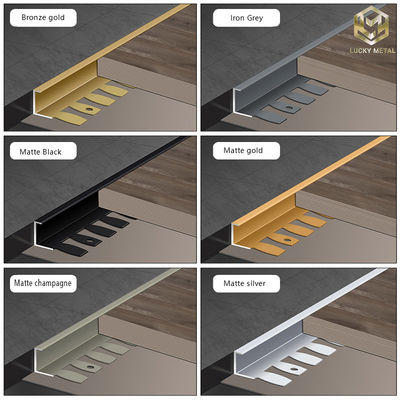 Bronze gold

Iron Grey

LUCKY METAL

Matte Black

Matte gold

Matte champagne

Matte silver